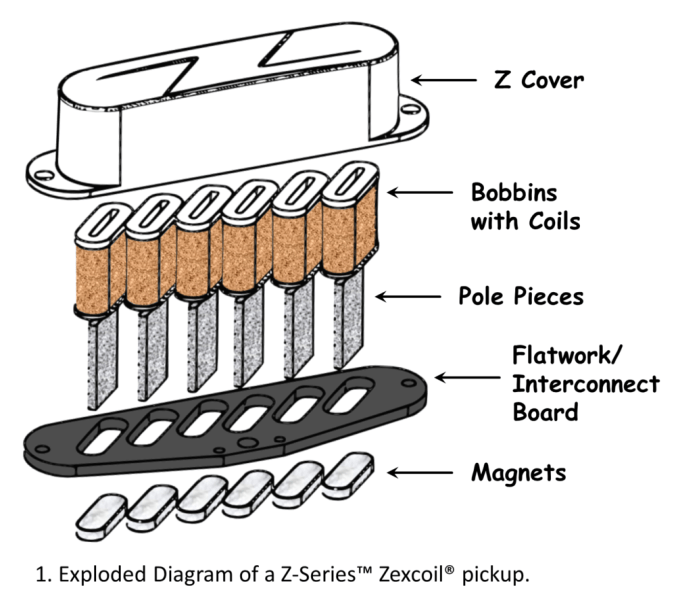 Z Cover

Bobbins with Coils

Pole Pieces

Flatwork/ Interconnect Board

Magnets

1. Exploded Diagram of a Z-Series™ Zexcoil® pickup.